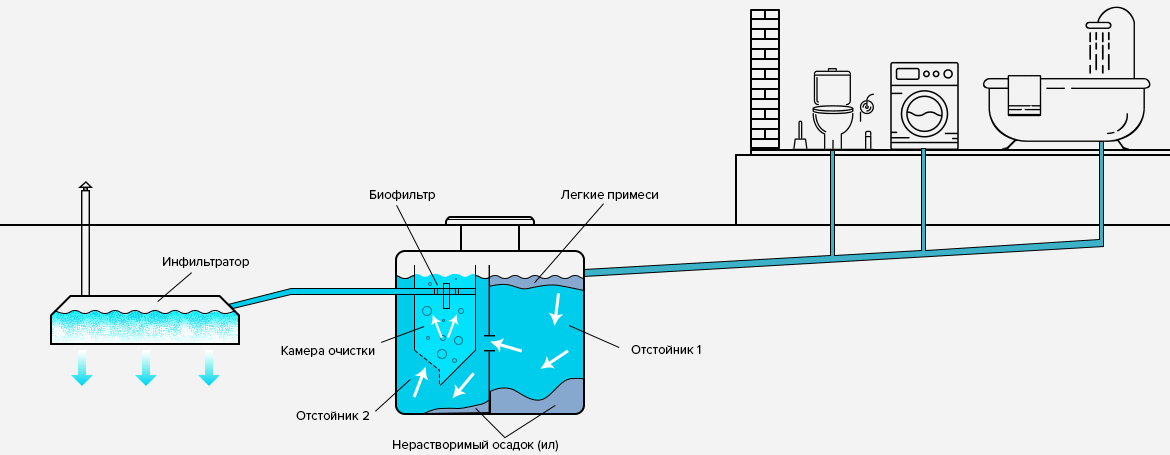 Биофильтр

Легкие примеси

Инфильтратор

Камера очистки

Отстойник 1

Отстойник 2

Нерастворимый осадок (ил)